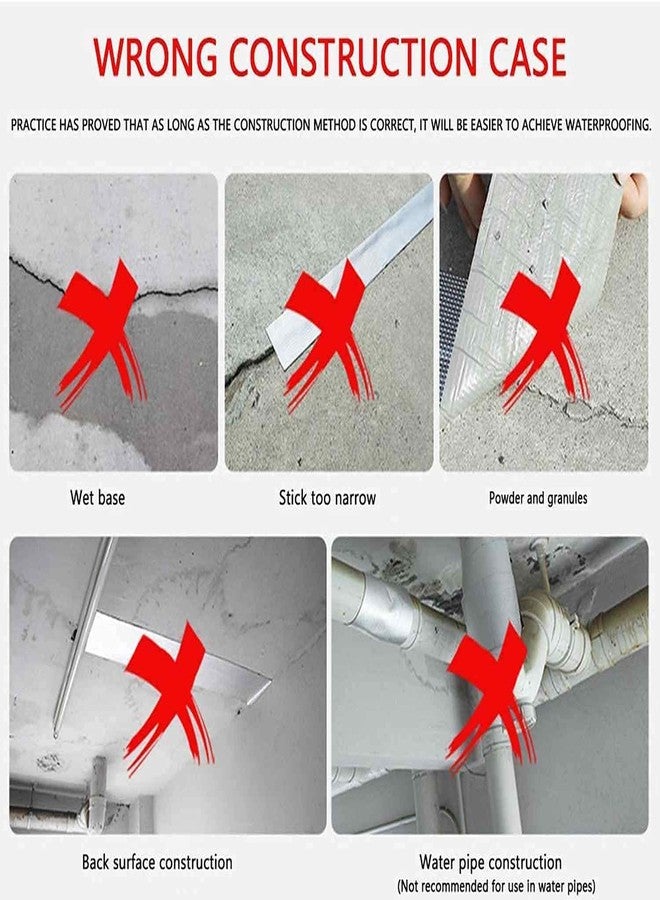 WRONG CONSTRUCTION CASE

PRACTICE HAS PROVED THAT AS LONG AS THE CONSTRUCTION METHOD IS CORRECT, IT WILL BE EASIER TO ACHIEVE WATERPROOFING.

Wet base

Stick too narrow

Powder and granules

Back surface construction

Water pipe construction
(Not recommended for use in water pipes)